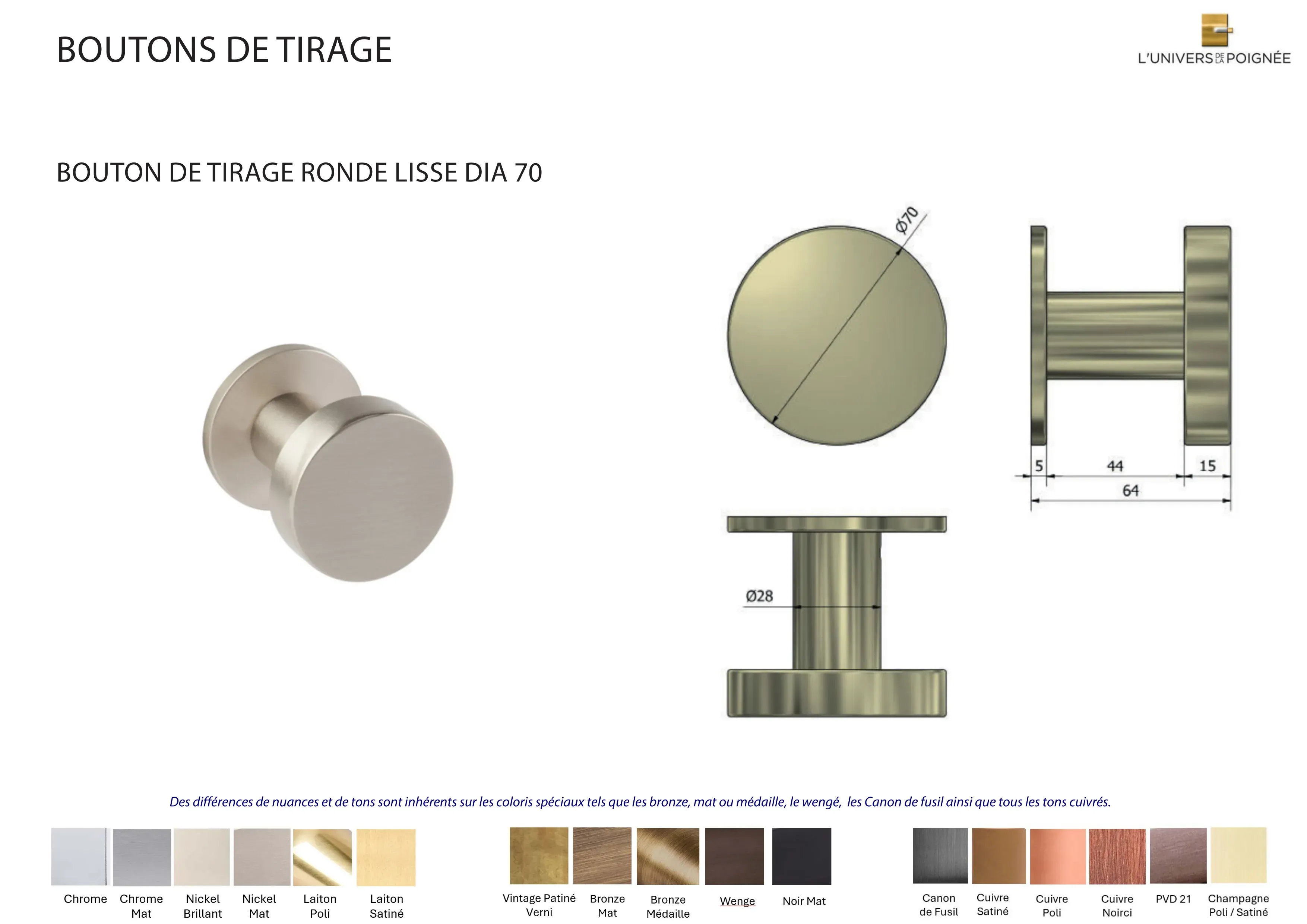 BOUTONS DE TIRAGE

L'UNIVERS DE LA POIGNÉE

BOUTON DE TIRAGE RONDE LISSE DIA 70

Ø70

5 44 15

64

Ø28

Des différences de nuances et de tons sont inhérents sur les coloris spéciaux tels que les bronze, mat ou médaille, le wengé, les Canon de fusil ainsi que tous les tons cuivrés.

Chrome

Chrome Mat

Nickel Brillant

Nickel Mat

Laiton Poli

Laiton Satiné

Vintage Patiné Verni

Bronze Mat

Bronze Médaille

Wenge

Noir Mat

Canon de Fusil

Cuivre Satiné

Cuivre Poli

Cuivre Noirci

PVD 21

Champagne Poli / Satiné